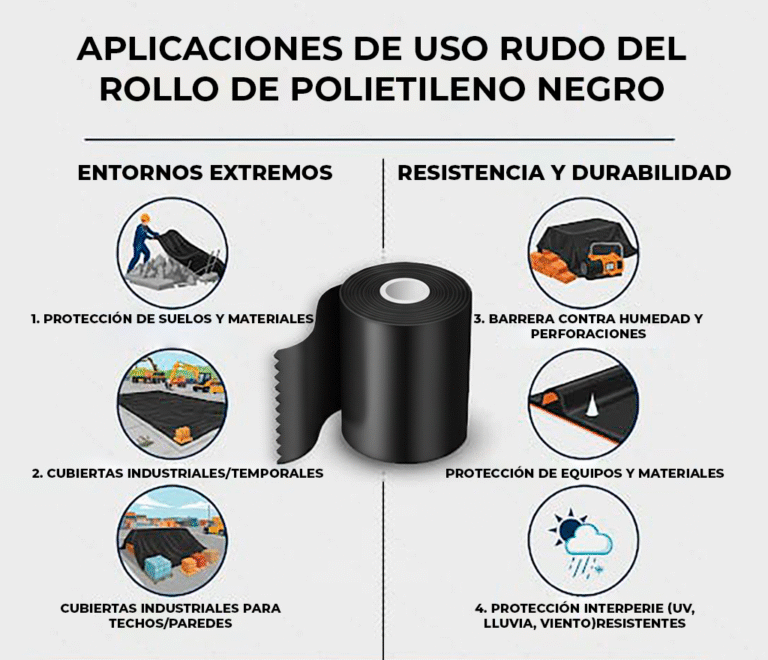 APLICACIONES DE USO RUDO DEL ROLLO DE POLIETILENO NEGRO

ENTORNOS EXTREMOS

1. PROTECCIÓN DE SUELOS Y MATERIALES

2. CUBIERTAS INDUSTRIALES/TEMPORALES

CUBIERTAS INDUSTRIALES PARA TECHOS/PAREDES

RESISTENCIA Y DURABILIDAD

3. BARRERA CONTRA HUMEDAD Y PERFORACIONES

PROTECCIÓN DE EQUIPOS Y MATERIALES

4. PROTECCIÓN INTERPERIE (UV, LLUVIA, VIENTO)RESISTENTES